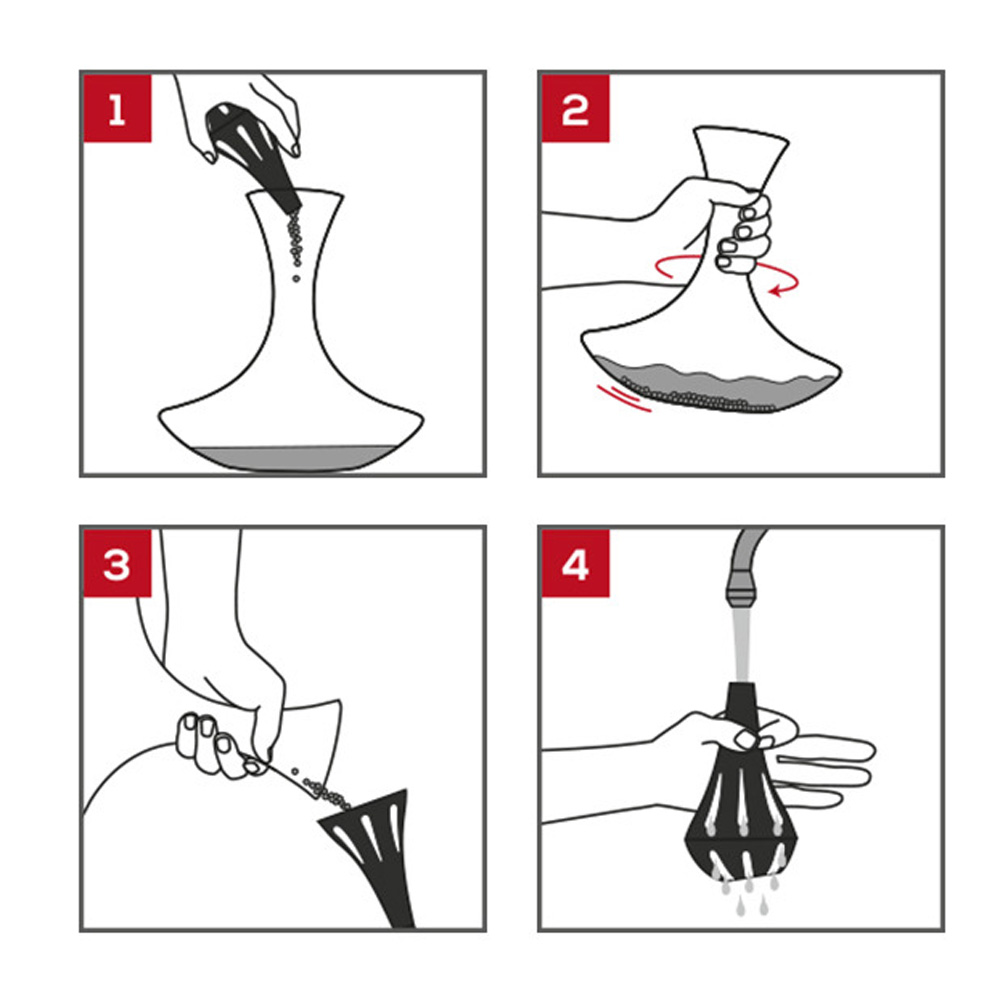 1

2

3

4