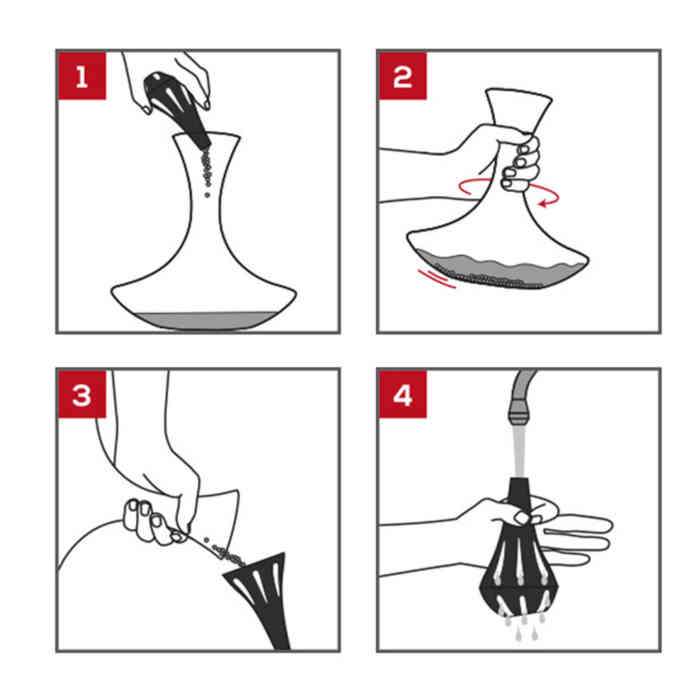 1

2

3

4