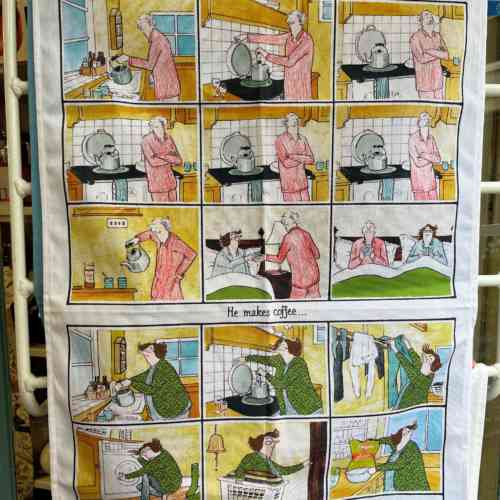 He makes coffee....